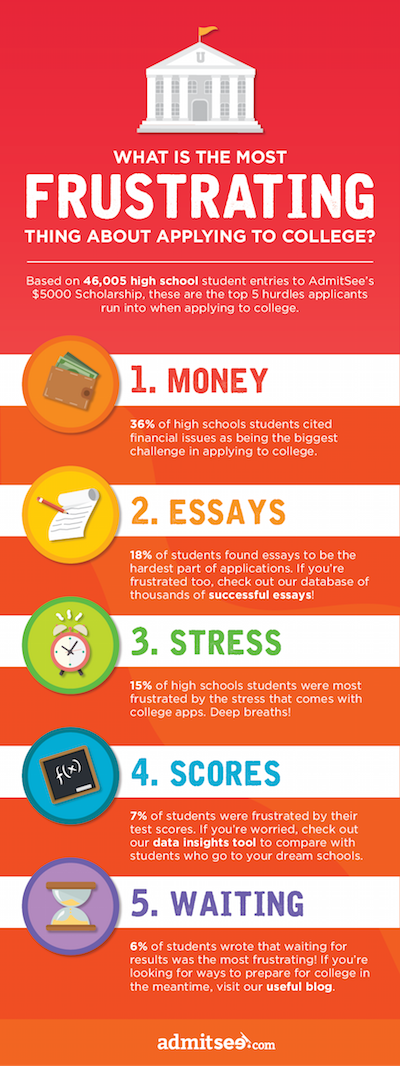 U

WHAT IS THE MOST
FRUSTRATING
THING ABOUT APPLYING TO COLLEGE?

Based on 46,005 high school student entries to AdmitSee's $5000 Scholarship, these are the top 5 hurdles applicants run into when applying to college.

1. MONEY

36% of high schools students cited financial issues as being the biggest challenge in applying to college.

2. ESSAYS

18% of students found essays to be the hardest part of applications. If you're frustrated too, check out our database of thousands of successful essays!

3. STRESS

15% of high schools students were most frustrated by the stress that comes with college apps. Deep breaths!

$f(x)$

4. SCORES

7% of students were frustrated by their test scores. If you're worried, check out our data insights tool to compare with students who go to your dream schools.

5. WAITING

6% of students wrote that waiting for results was the most frustrating! If you're looking for ways to prepare for college in the meantime, visit our useful blog.

admitsee.com