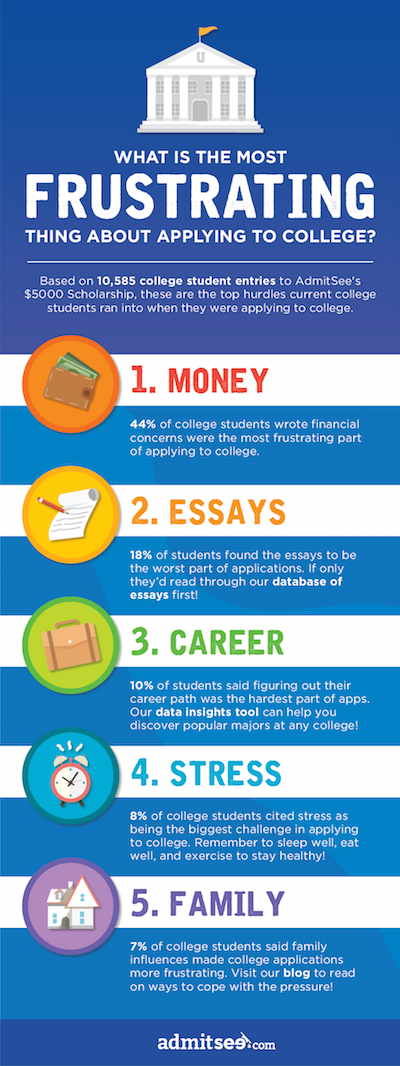 U

WHAT IS THE MOST
FRUSTRATING
THING ABOUT APPLYING TO COLLEGE?

Based on 10,585 college student entries to AdmitSee's $5000 Scholarship, these are the top hurdles current college students ran into when they were applying to college.

1. MONEY

44% of college students wrote financial concerns were the most frustrating part of applying to college.

2. ESSAYS

18% of students found the essays to be the worst part of applications. If only they'd read through our database of essays first!

3. CAREER

10% of students said figuring out their career path was the hardest part of apps. Our data insights tool can help you discover popular majors at any college!

4. STRESS

8% of college students cited stress as being the biggest challenge in applying to college. Remember to sleep well, eat well, and exercise to stay healthy!

5. FAMILY

7% of college students said family influences made college applications more frustrating. Visit our blog to read on ways to cope with the pressure!

admitsee.com